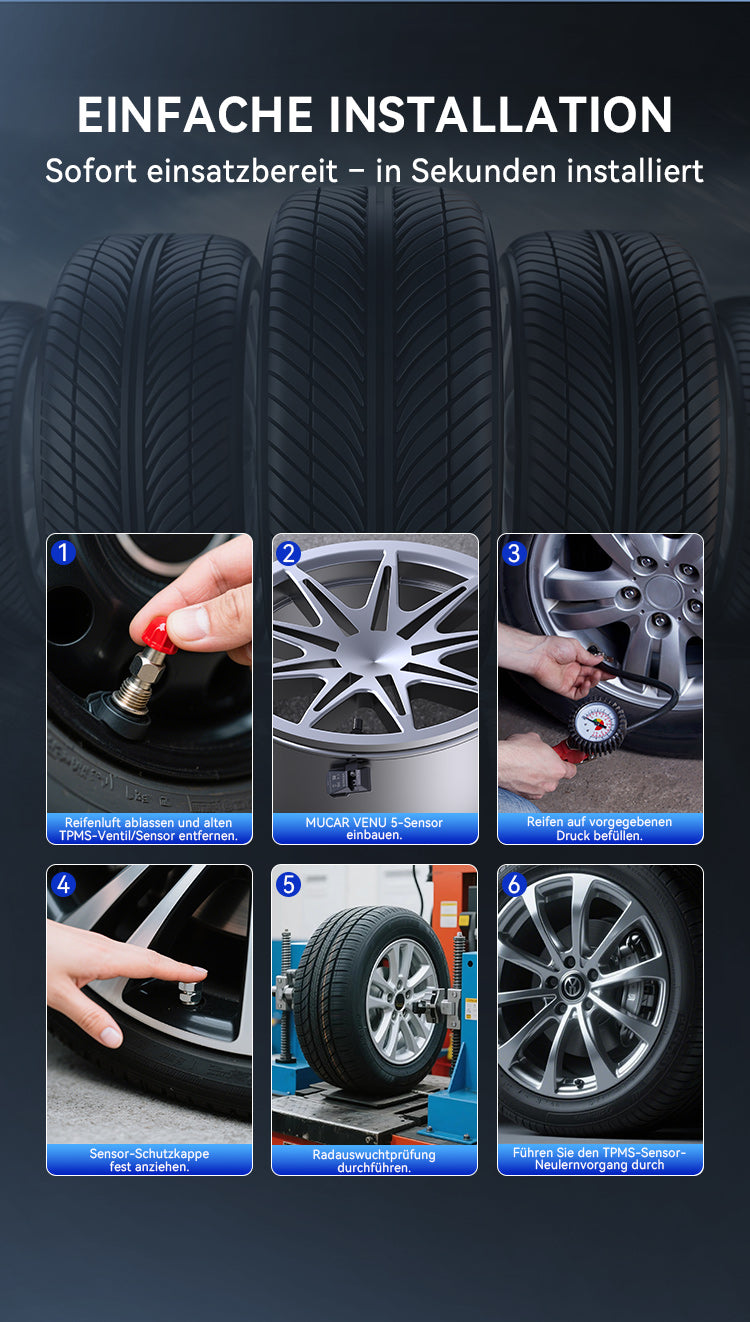 EINFACHE INSTALLATION
Sofort einsatzbereit – in Sekunden installiert

1
Reifenluft ablassen und alten TPMS-Ventil/Sensor entfernen.

2
MUCAR VENU 5-Sensor einbauen.

3
Reifen auf vorgegebenen Druck befüllen.

4
Sensor-Schutzkappe fest anziehen.

5
Radauswuchtprüfung durchführen.

6
Führen Sie den TPMS-Sensor-Neulernvorgang durch